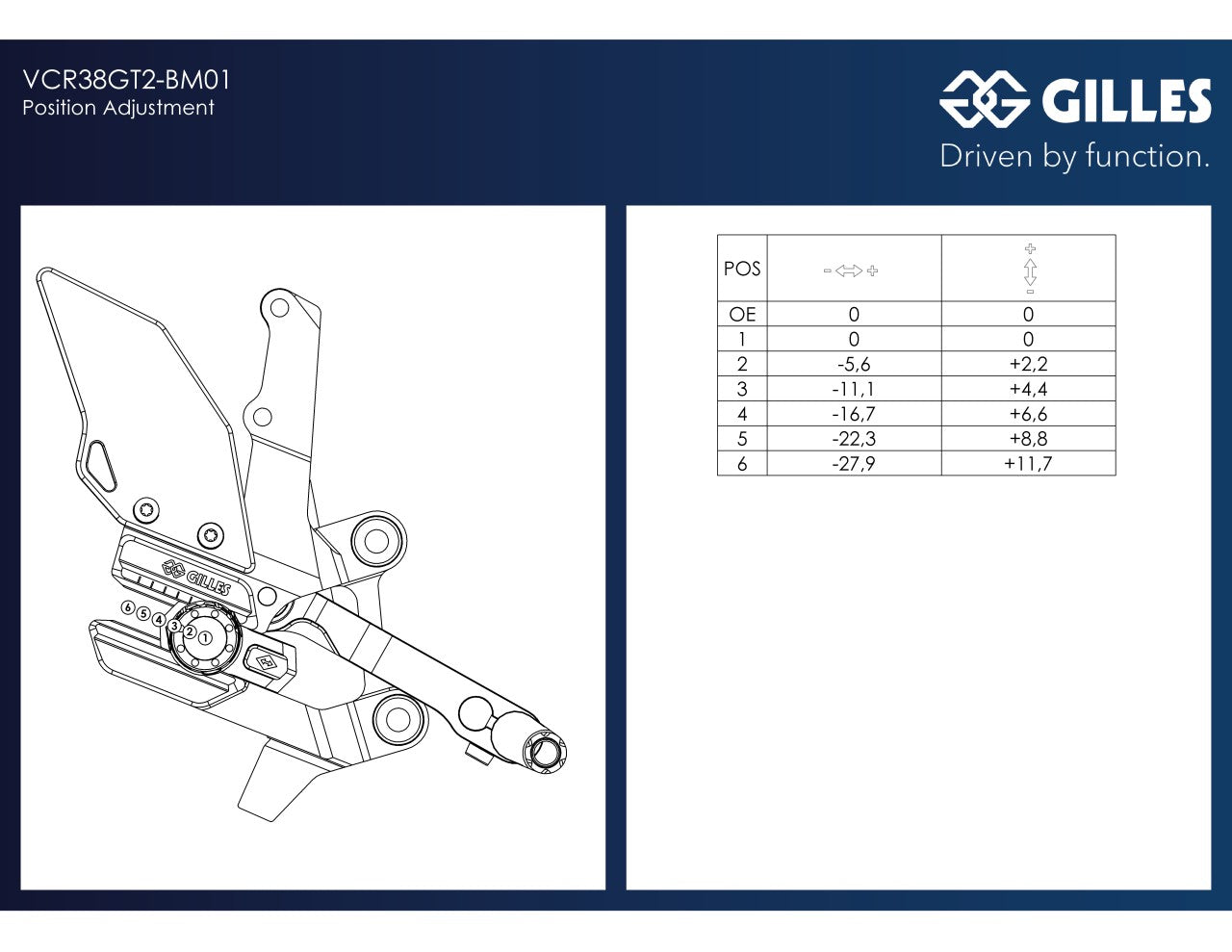 VCR38GT2-BM01
Position Adjustment

GILLES
Driven by function.

GILLES
6 5 4 3 2 1

| POS | - ⇔ + | + ⇕ - |
|---|---|---|
| OE | 0 | 0 |
| 1 | 0 | 0 |
| 2 | -5,6 | +2,2 |
| 3 | -11,1 | +4,4 |
| 4 | -16,7 | +6,6 |
| 5 | -22,3 | +8,8 |
| 6 | -27,9 | +11,7 |