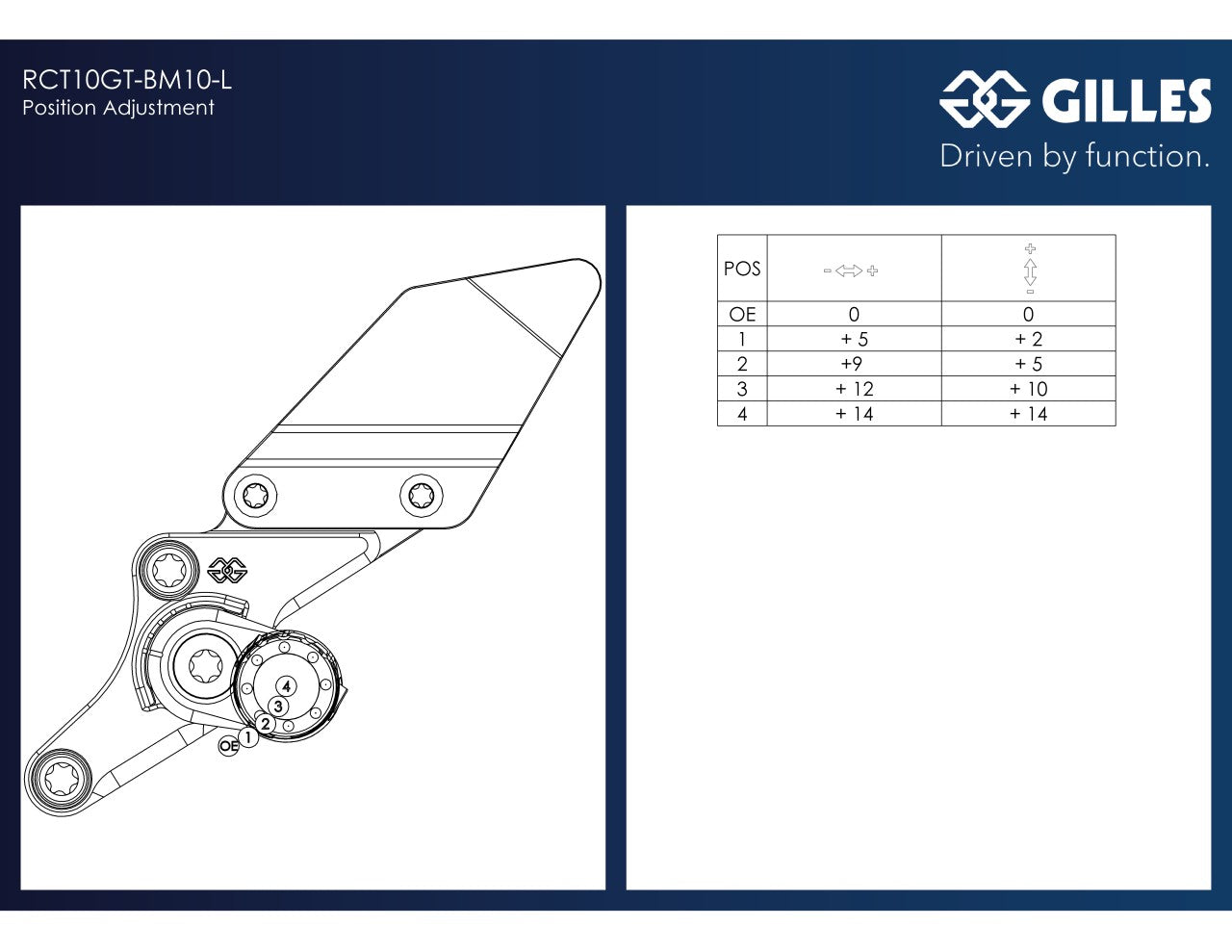 RCT10GT-BM10-L
Position Adjustment

GILLES
Driven by function.

4
3
2
1
OE

| POS | - ⇔ + | + ⇕ - |
|---|---|---|
| OE | 0 | 0 |
| 1 | + 5 | + 2 |
| 2 | +9 | + 5 |
| 3 | + 12 | + 10 |
| 4 | + 14 | + 14 |