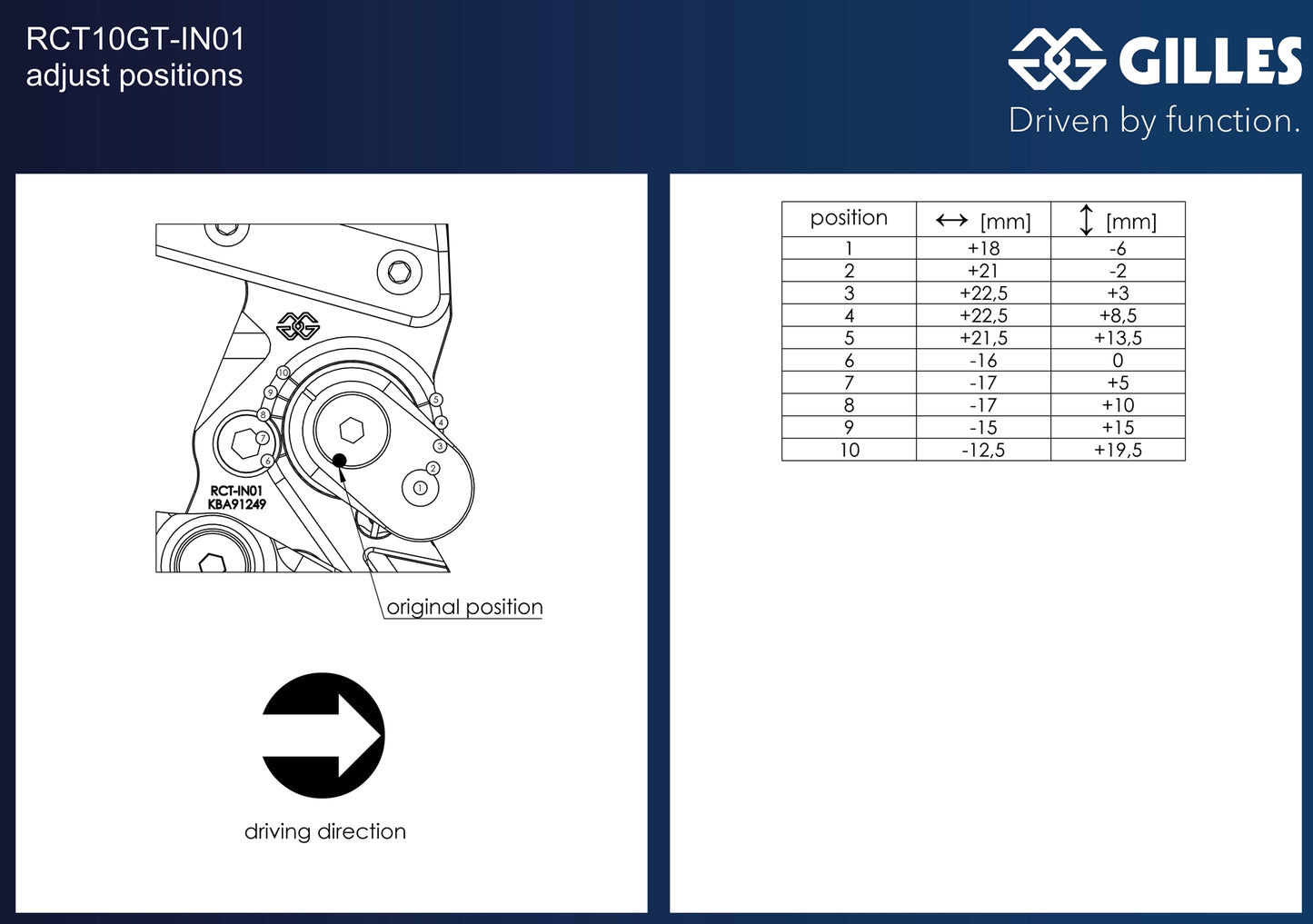 RCT10GT-IN01
adjust positions

GILLES
Driven by function.

10
9
8
7
6
5
4
3
2
1
RCT-IN01
KBA91249

original position

driving direction

| position | ↔ [mm] | ↕ [mm] |
|---|---|---|
| 1 | +18 | -6 |
| 2 | +21 | -2 |
| 3 | +22,5 | +3 |
| 4 | +22,5 | +8,5 |
| 5 | +21,5 | +13,5 |
| 6 | -16 | 0 |
| 7 | -17 | +5 |
| 8 | -17 | +10 |
| 9 | -15 | +15 |
| 10 | -12,5 | +19,5 |