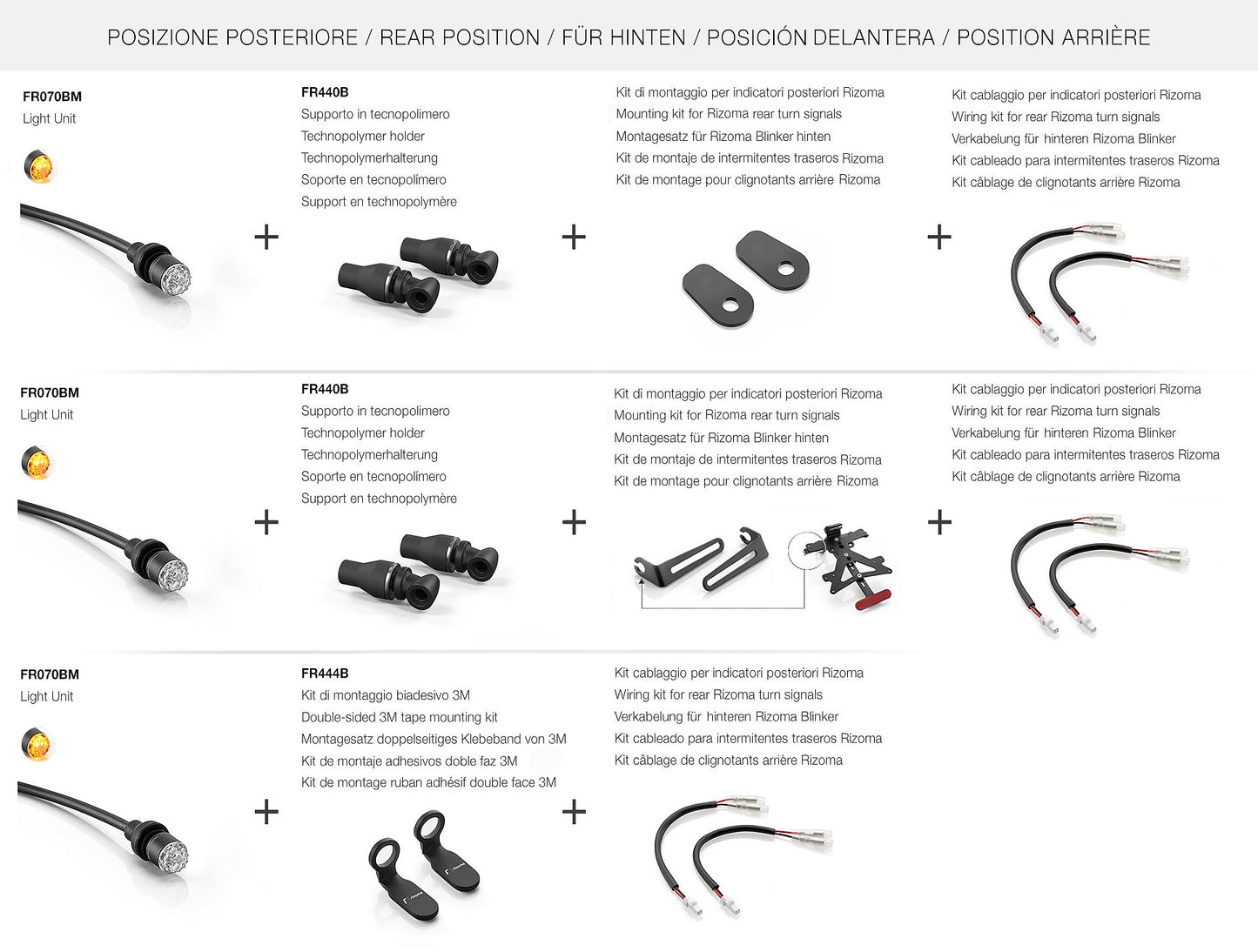 POSIZIONE POSTERIORE / REAR POSITION / FÜR HINTEN / POSICIÓN DELANTERA / POSITION ARRIÈRE

FR070BM
Light Unit

+

FR440B
Supporto in tecnopolimero
Technopolymer holder
Technopolymerhalterung
Soporte en tecnopolímero
Support en technopolymère

+

Kit di montaggio per indicatori posteriori Rizoma
Mounting kit for Rizoma rear turn signals
Montagesatz für Rizoma Blinker hinten
Kit de montaje de intermitentes traseros Rizoma
Kit de montage pour clignotants arrière Rizoma

+

Kit cablaggio per indicatori posteriori Rizoma
Wiring kit for rear Rizoma turn signals
Verkabelung für hinteren Rizoma Blinker
Kit cableado para intermitentes traseros Rizoma
Kit câblage de clignotants arrière Rizoma

FR070BM
Light Unit

+

FR440B
Supporto in tecnopolimero
Technopolymer holder
Technopolymerhalterung
Soporte en tecnopolímero
Support en technopolymère

+

Kit di montaggio per indicatori posteriori Rizoma
Mounting kit for Rizoma rear turn signals
Montagesatz für Rizoma Blinker hinten
Kit de montaje de intermitentes traseros Rizoma
Kit de montage pour clignotants arrière Rizoma

+

Kit cablaggio per indicatori posteriori Rizoma
Wiring kit for rear Rizoma turn signals
Verkabelung für hinteren Rizoma Blinker
Kit cableado para intermitentes traseros Rizoma
Kit câblage de clignotants arrière Rizoma

FR070BM
Light Unit

+

FR444B
Kit di montaggio biadesivo 3M
Double-sided 3M tape mounting kit
Montagesatz doppelseitiges Klebeband von 3M
Kit de montaje adhesivos doble faz 3M
Kit de montage ruban adhésif double face 3M

+

Kit cablaggio per indicatori posteriori Rizoma
Wiring kit for rear Rizoma turn signals
Verkabelung für hinteren Rizoma Blinker
Kit cableado para intermitentes traseros Rizoma
Kit câblage de clignotants arrière Rizoma